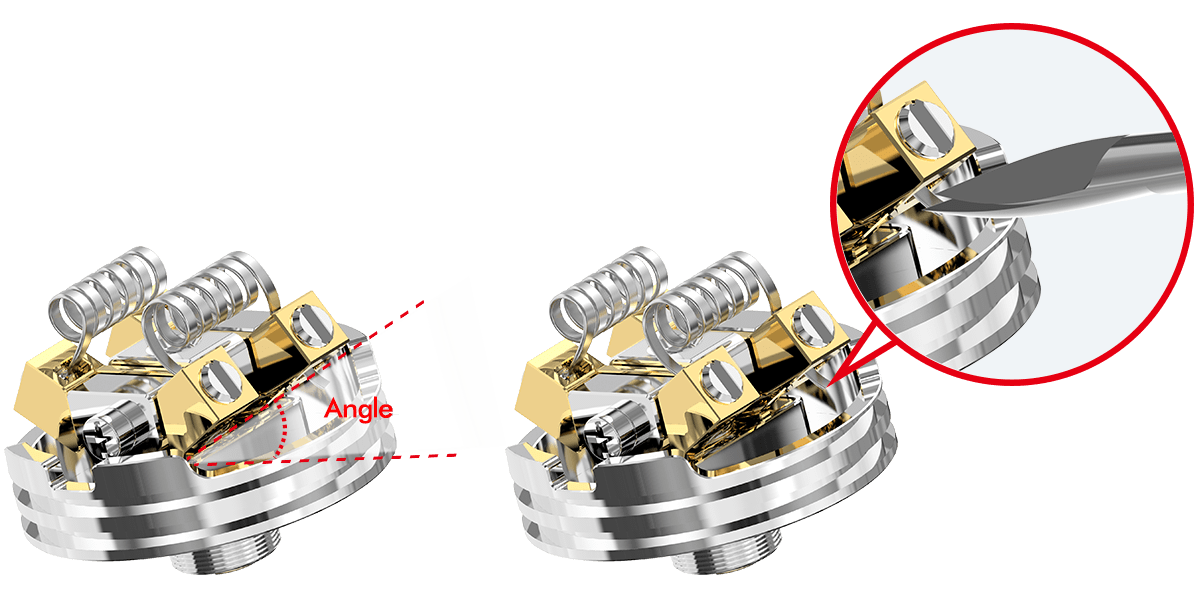 Angle